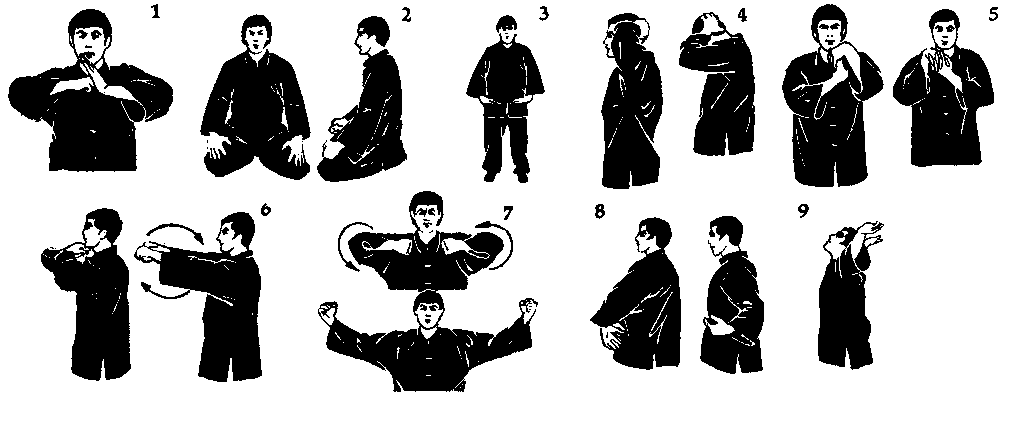 1
2
3
4
5
6
7
8
9