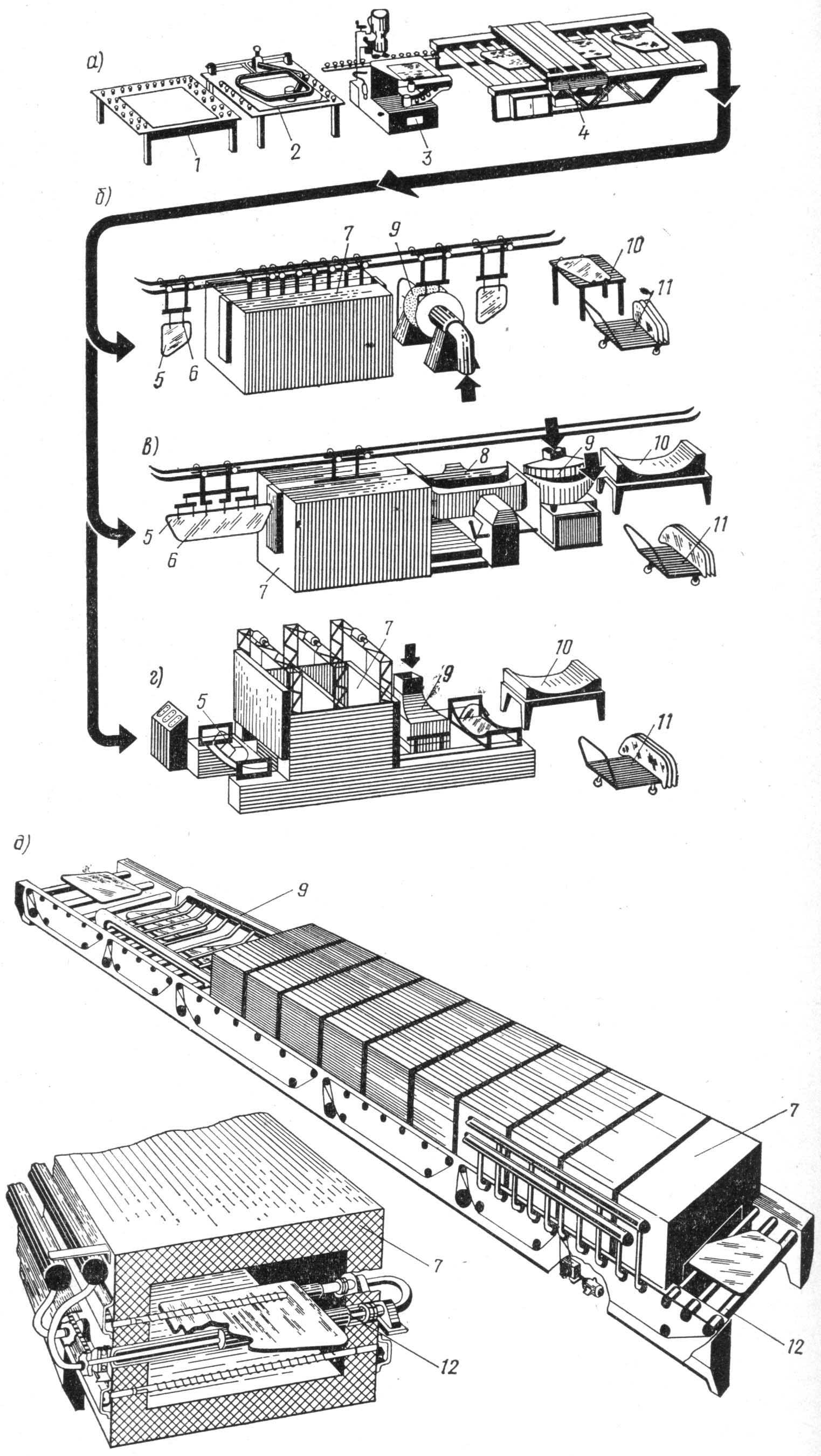 а)
1
2
3
4
б)
7
9
10
11
5
6
в)
8
9
10
5
6
7
11
г)
7
9
10
5
11
д)
9
7
7
12
12