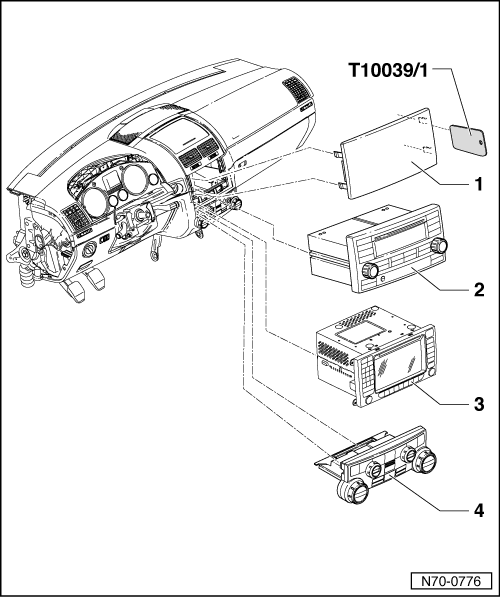 T10039/1

1

2

3

4

N70-0776