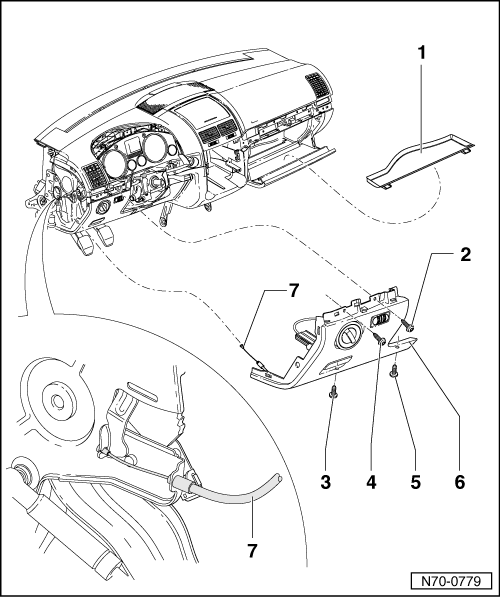 1

2

7

3

4

5

6

7

N70-0779