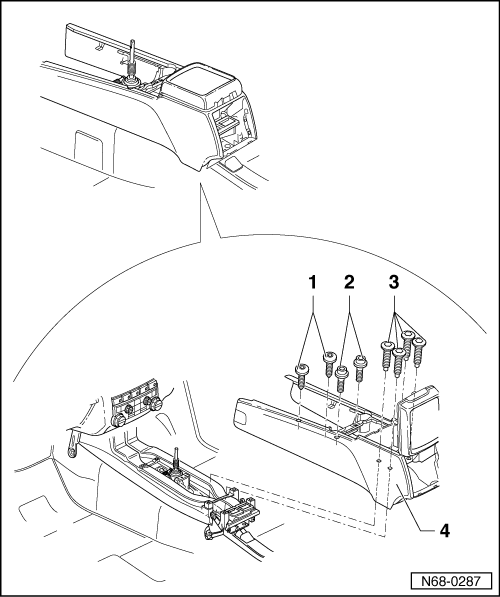 1
2
3
4
N68-0287