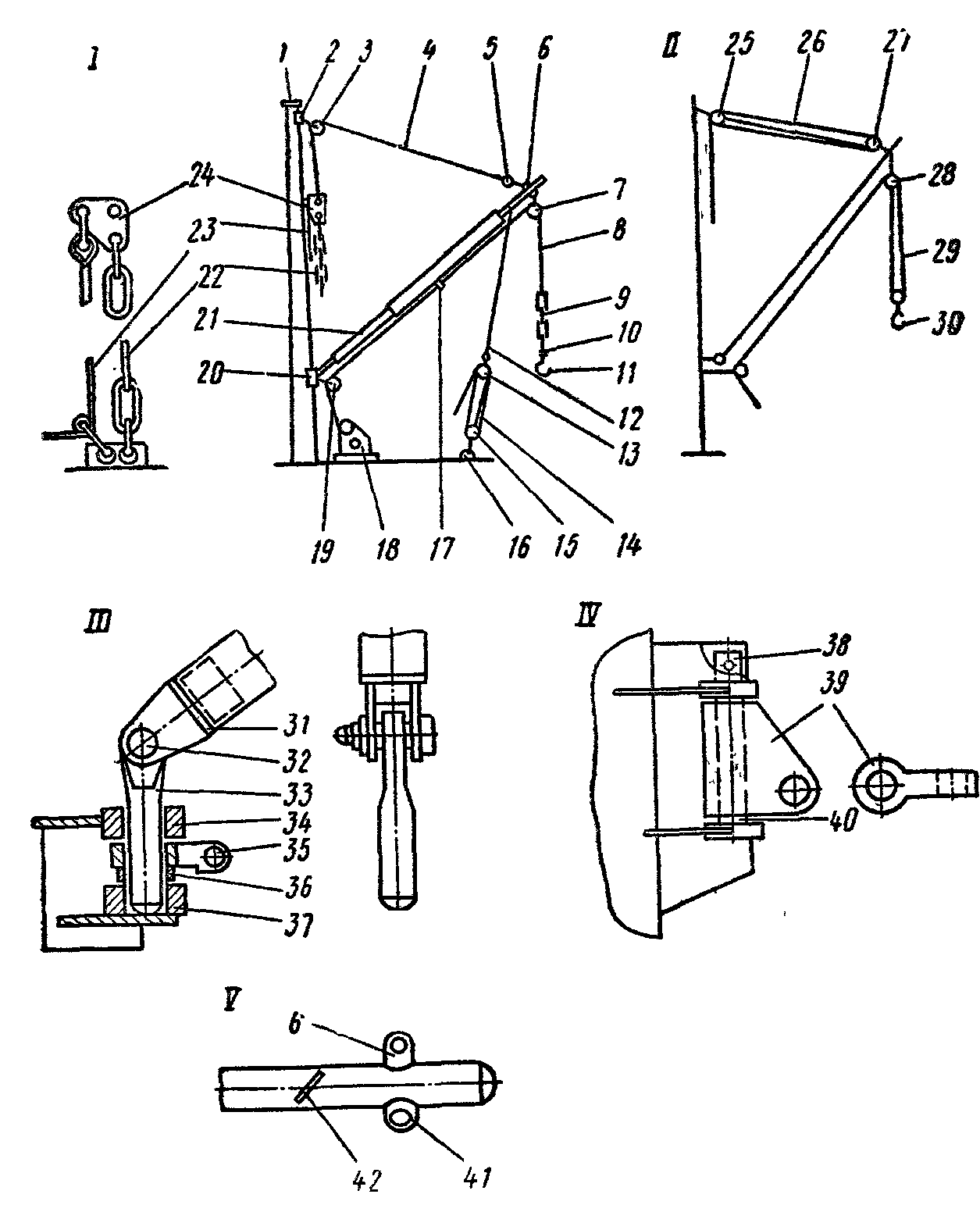 I
1 2 3 4 5 6
24
23
22
21
20
7
8
9
10
11
12
13
19 18 17 16 15 14

II
25 26 27
28
29
30

III
31
32
33
34
35
36
37

IV
38
39
40

V
6
42 41