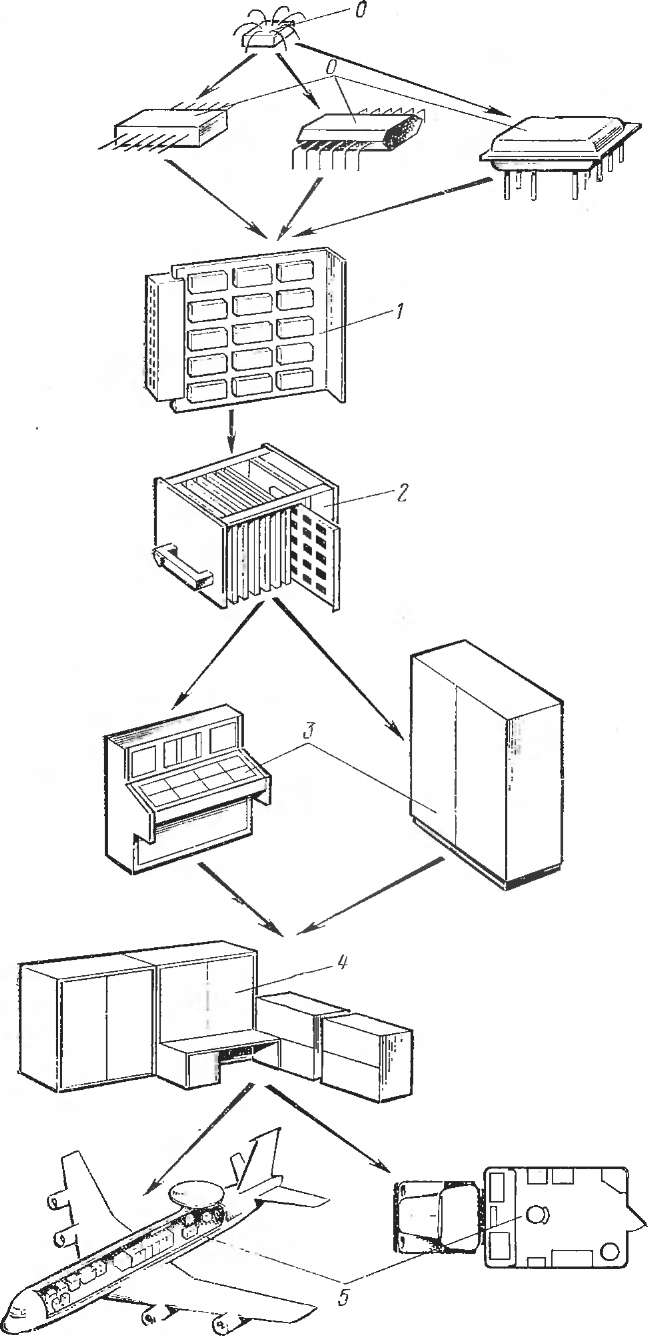 0
0
1
2
3
4
5