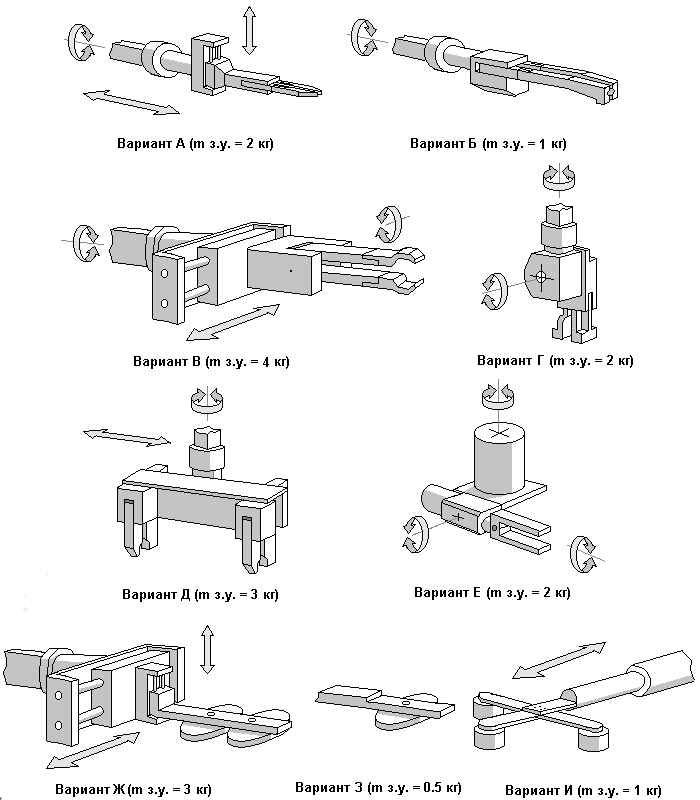 Вариант А (m з.у. = 2 кг)

Вариант Б (m з.у. = 1 кг)

Вариант В (m з.у. = 4 кг)

Вариант Г (m з.у. = 2 кг)

Вариант Д (m з.у. = 3 кг)

Вариант Е (m з.у. = 2 кг)

Вариант Ж (m з.у. = 3 кг)

Вариант З (m з.у. = 0.5 кг)

Вариант И (m з.у. = 1 кг)