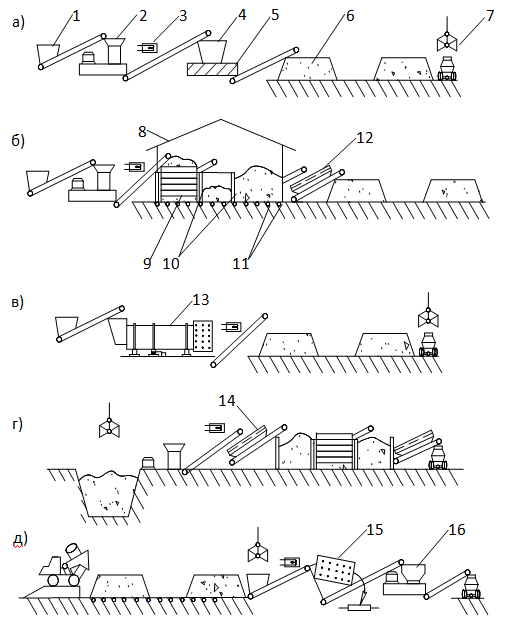 а)
1
2
3
4
5
6
7

б)
8
12
9
10
11

в)
13

г)
14

д)
15
16