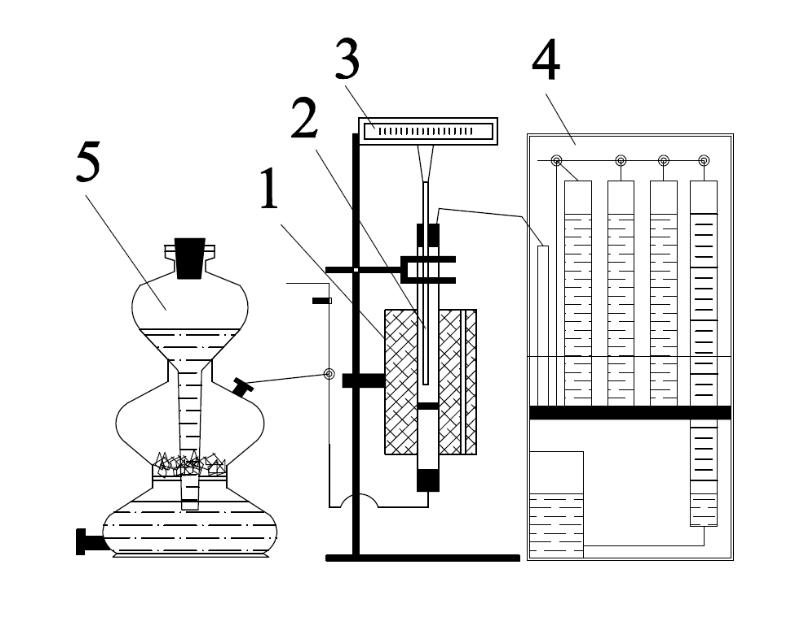 3
4
2
5
1