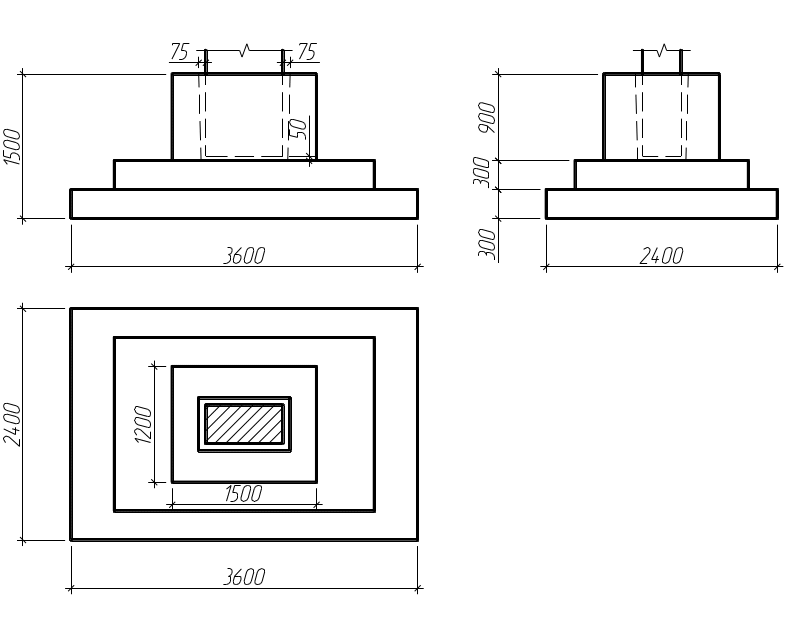 75
75
1500
50
3600
900
300
300
2400
2400
1200
1500
3600