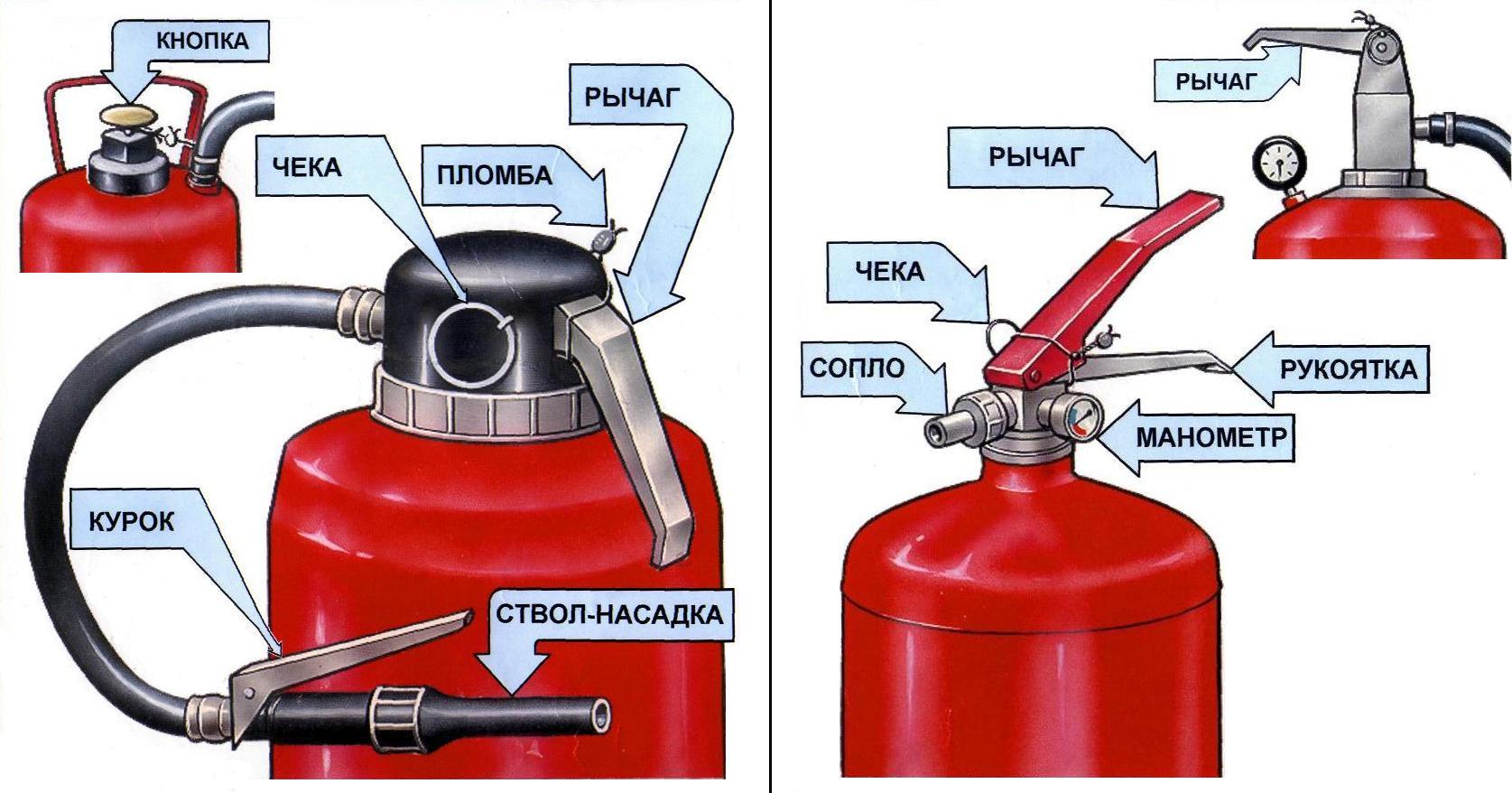 КНОПКА

РЫЧАГ

ЧЕКА

ПЛОМБА

КУРОК

СТВОЛ-НАСАДКА

РЫЧАГ

РЫЧАГ

ЧЕКА

СОПЛО

РУКОЯТКА

МАНОМЕТР