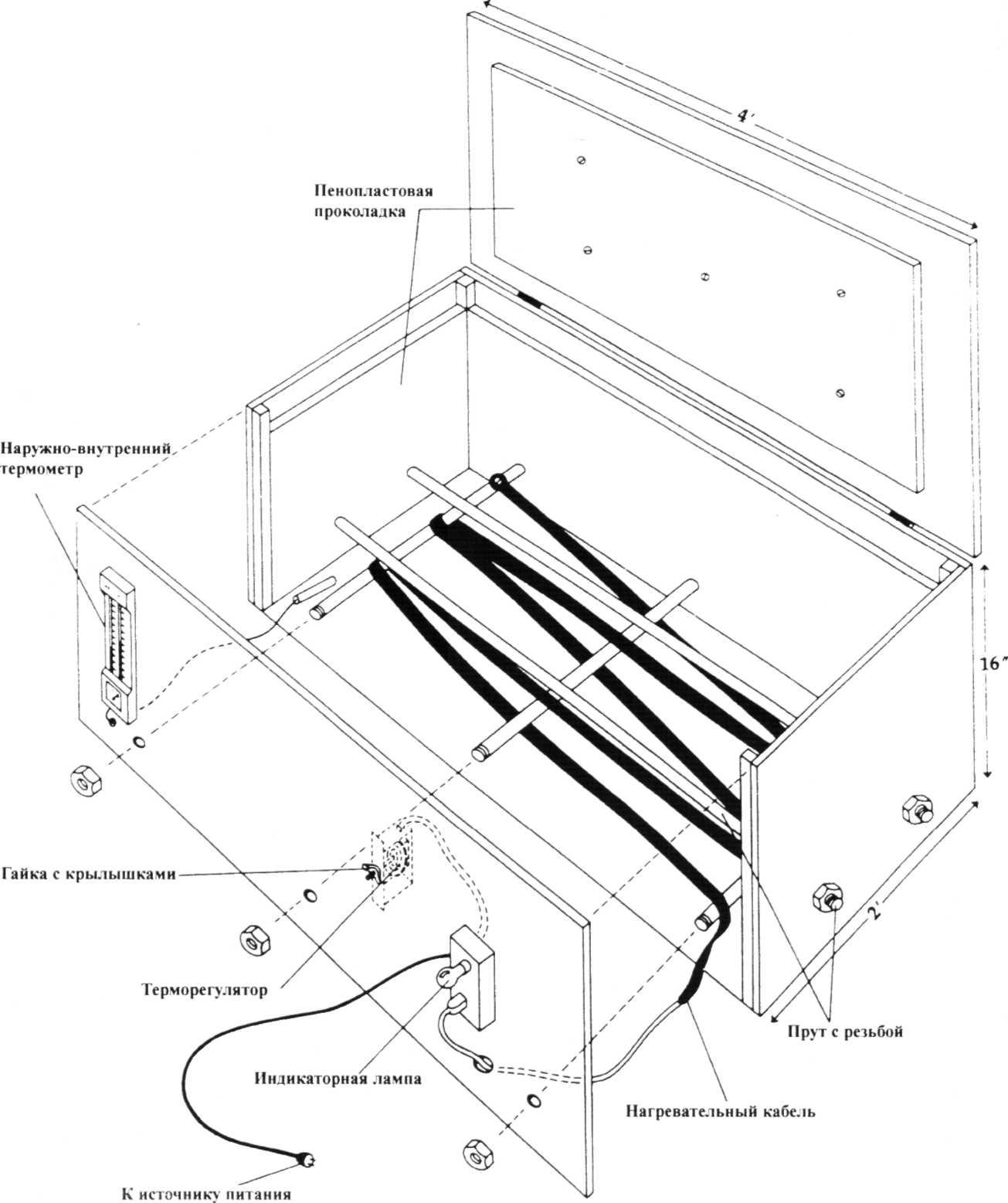 4′

Пенопластовая проколадка

Наружно-внутренний термометр

16″

Гайка с крылышками

2′

Терморегулятор

Прут с резьбой

Индикаторная лампа

Нагревательный кабель

К источнику питания