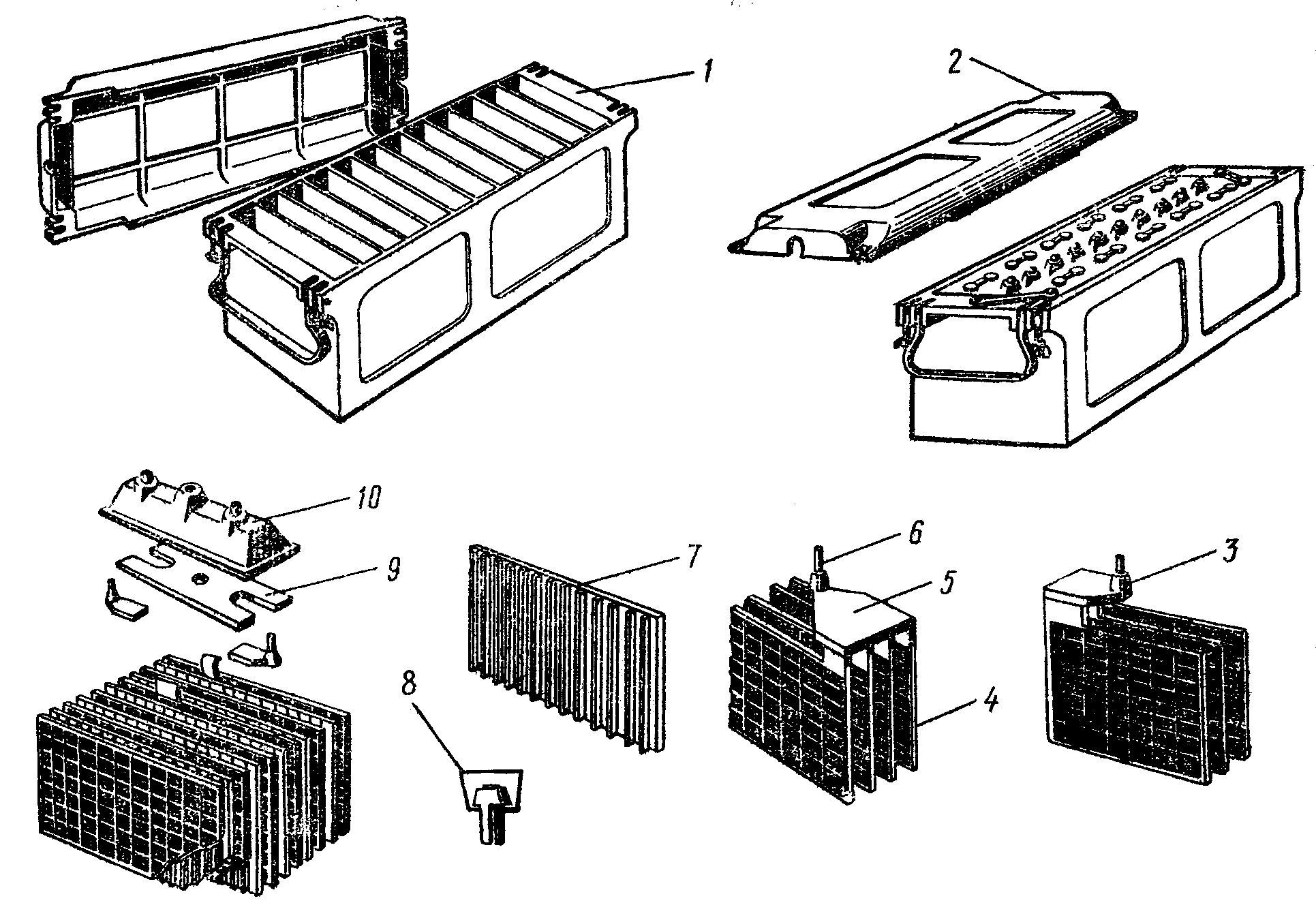 1
2
10
9
7
6
5
3
8
4