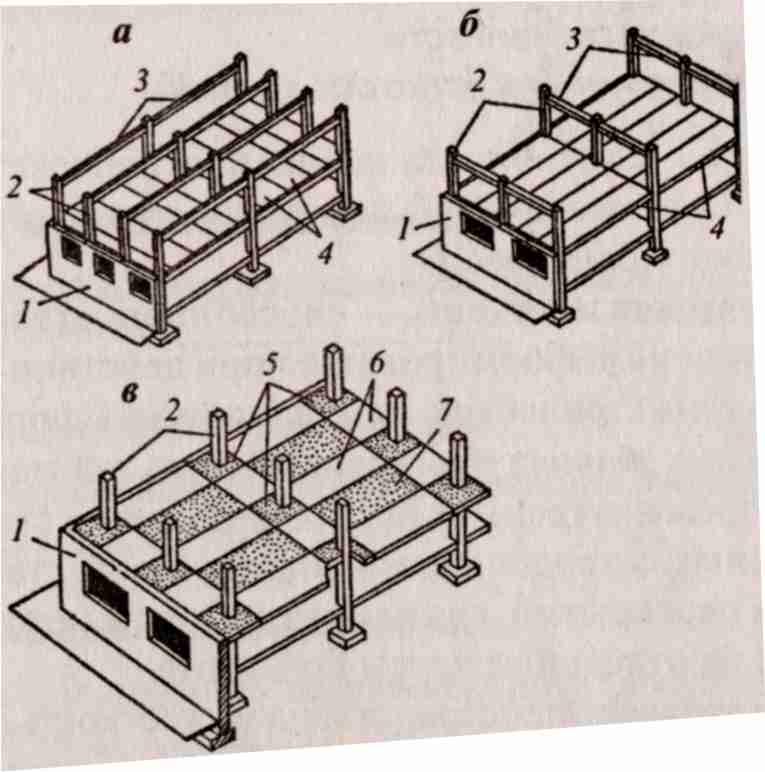 а
3
2
4
1
б
3
2
1
4
в
5
6
2
7
1