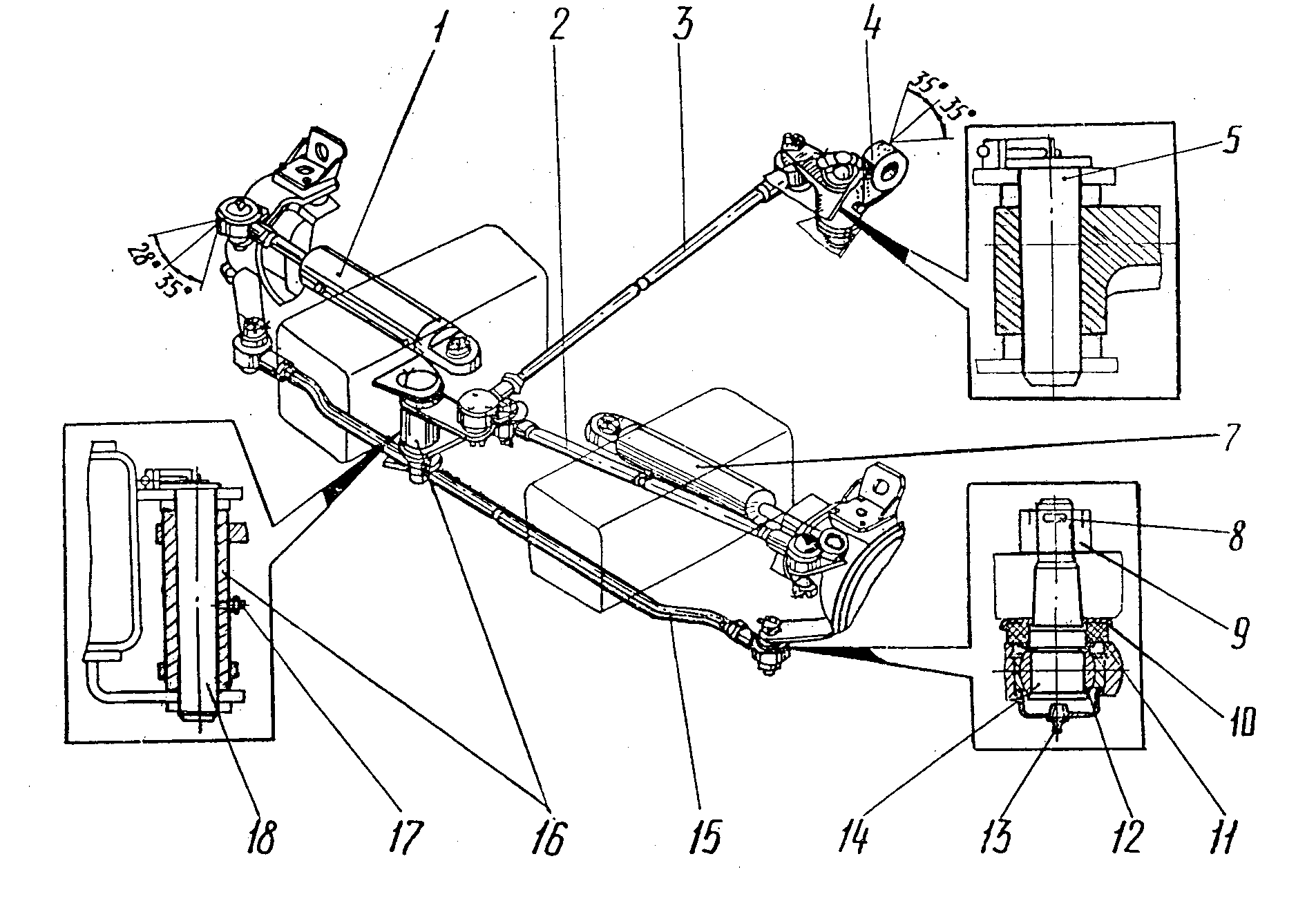 1
2
3
4
35°
35°
5
28°
35°
7
8
9
10
11
12
13
14
15
16
17
18