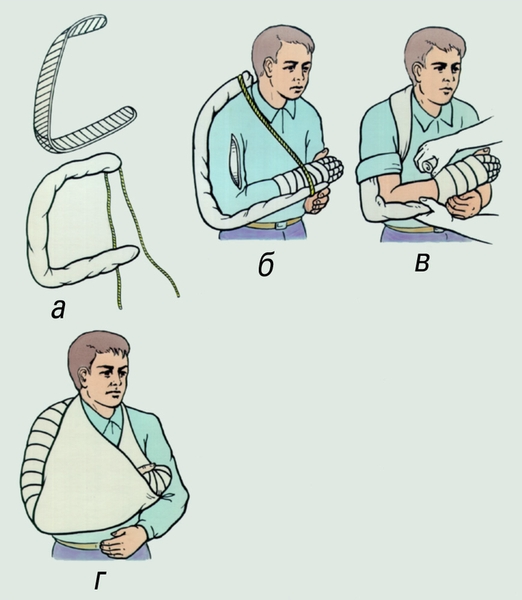 а

б

в

г