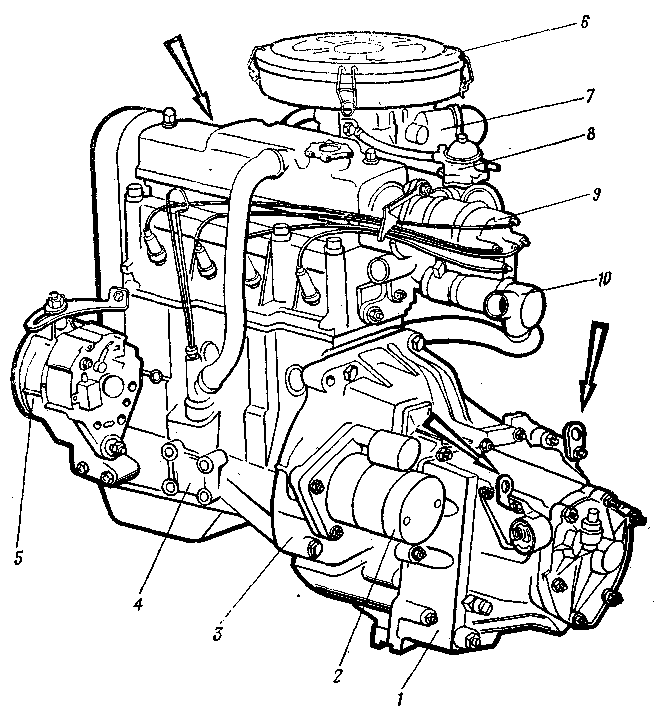 6
7
8
9
10
5
4
3
2
1