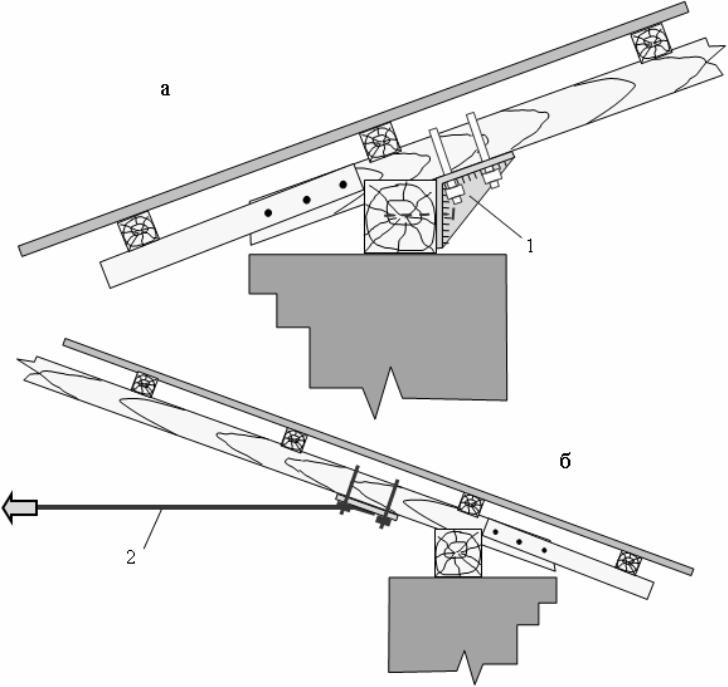 а

1

б

2