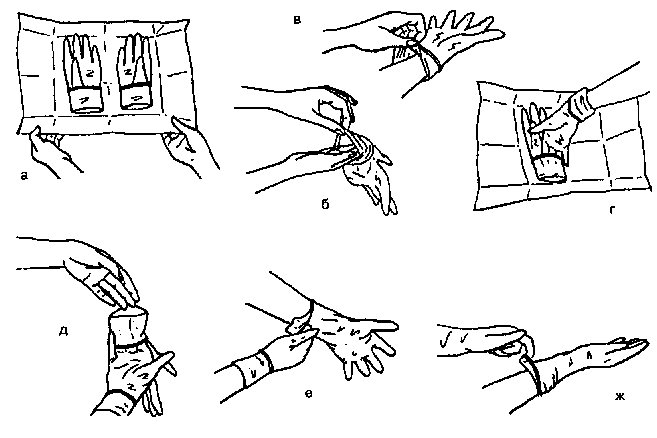 в
а
б
г
д
е
ж