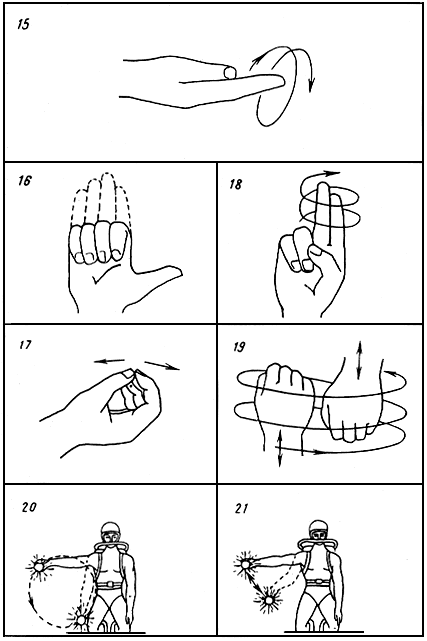 15

16

18

17

19

20

21