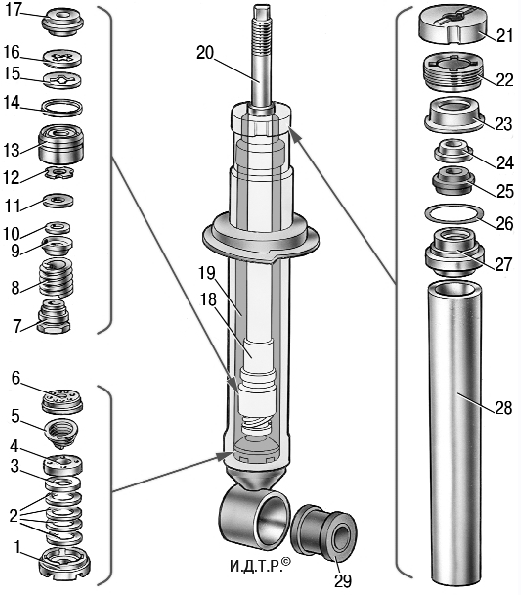 17
16
15
14
13
12
11
10
9
8
7
6
5
4
3
2
1
20
19
18
И.Д.Т.Р.©
29
21
22
23
24
25
26
27
28