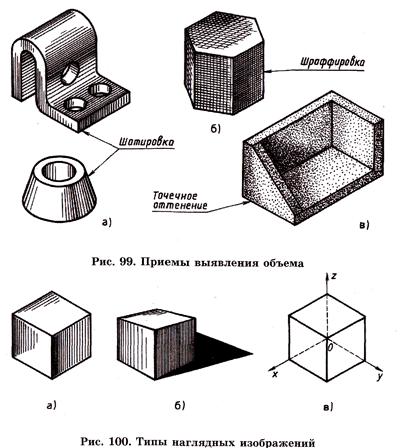 Шраффировка

Шатировка

б)

Точечное оттенение

а)

в)

Рис. 99. Приемы выявления объема

z

0

x

y

а)

б)

в)

Рис. 100. Типы наглядных изображений