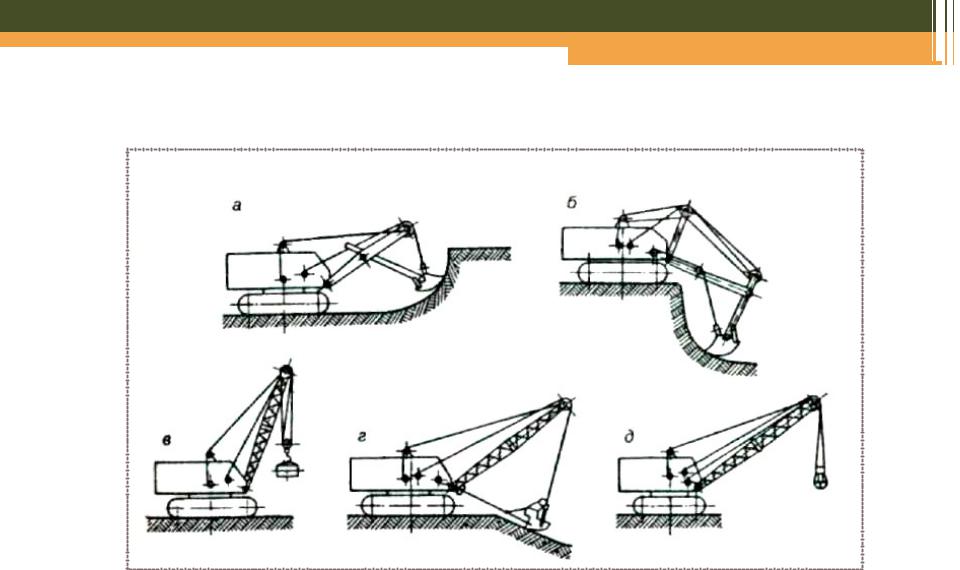 а

б

в

г

д