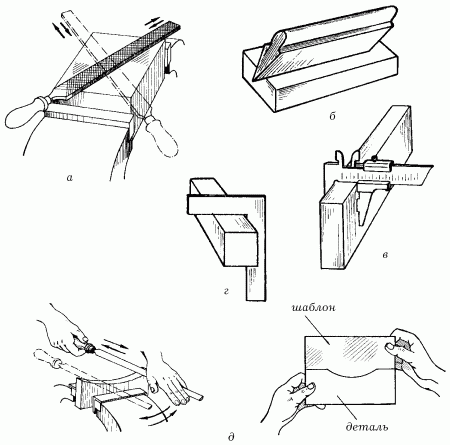 а

б

в

г

шаблон

деталь

д