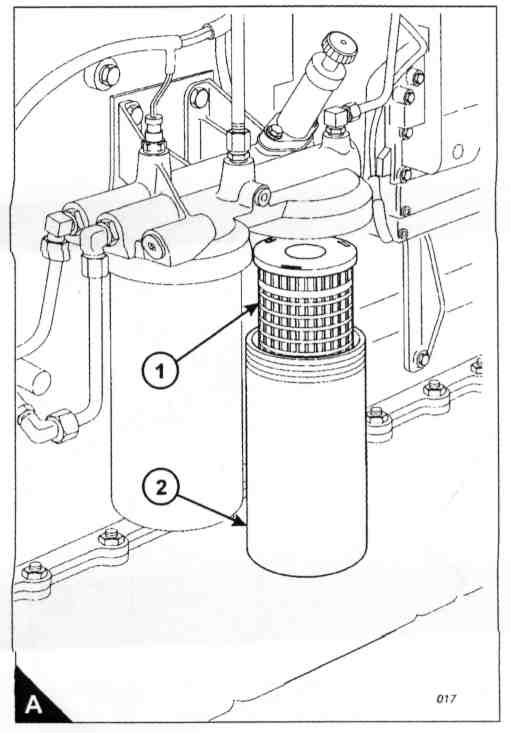 1
2
A
017