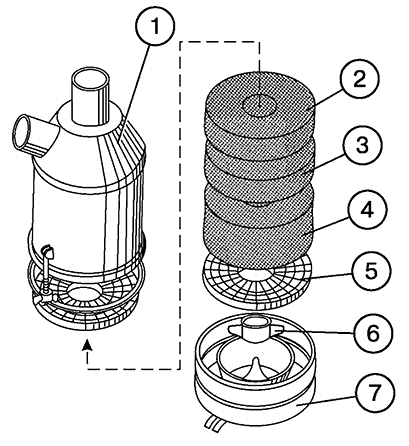 1
2
3
4
5
6
7