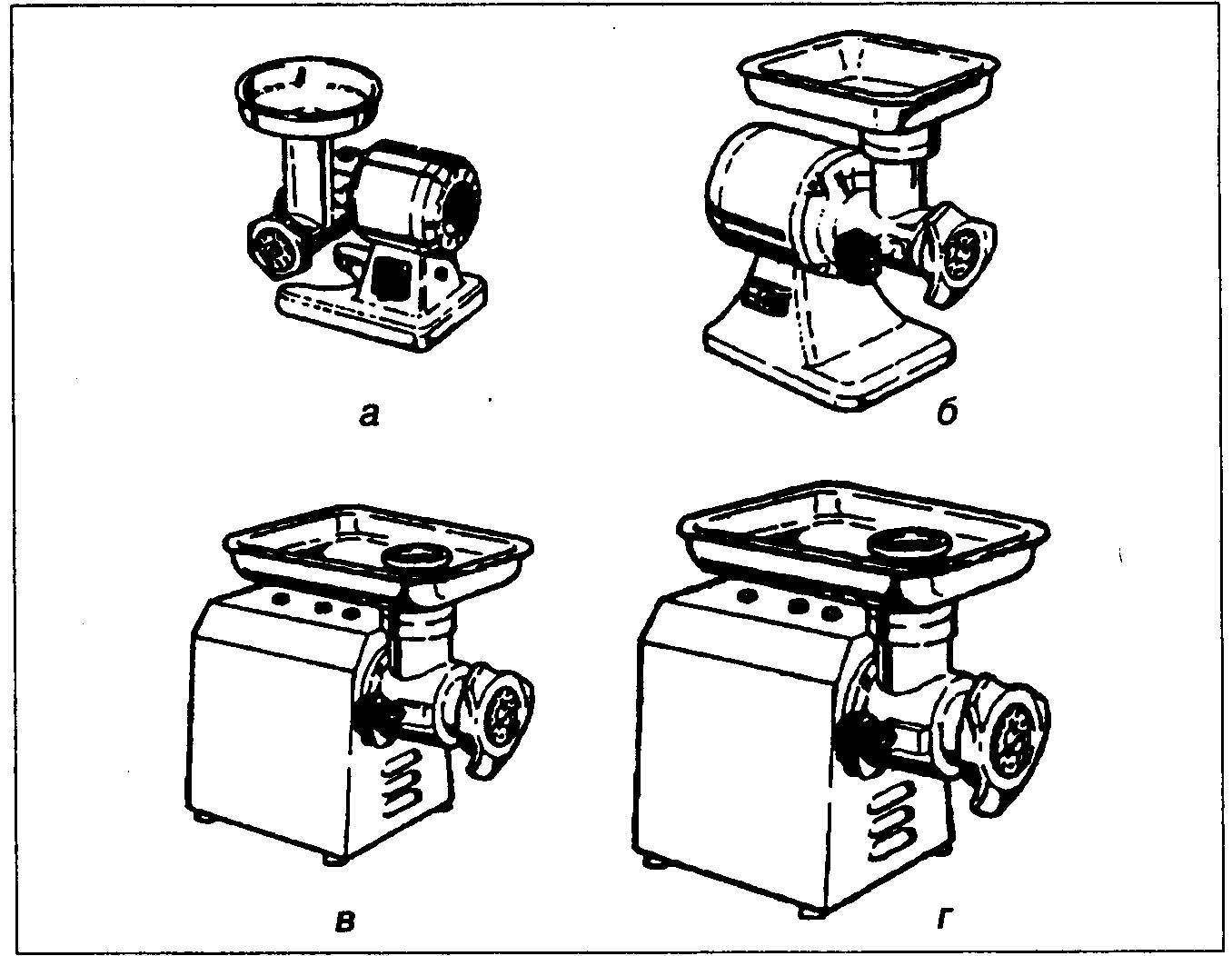 а

б

в

г