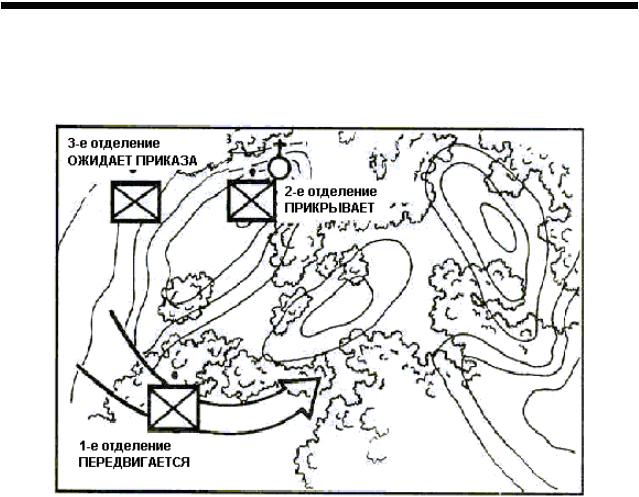 3-е отделение
ОЖИДАЕТ ПРИКАЗА

2-е отделение
ПРИКРЫВАЕТ

1-е отделение
ПЕРЕДВИГАЕТСЯ