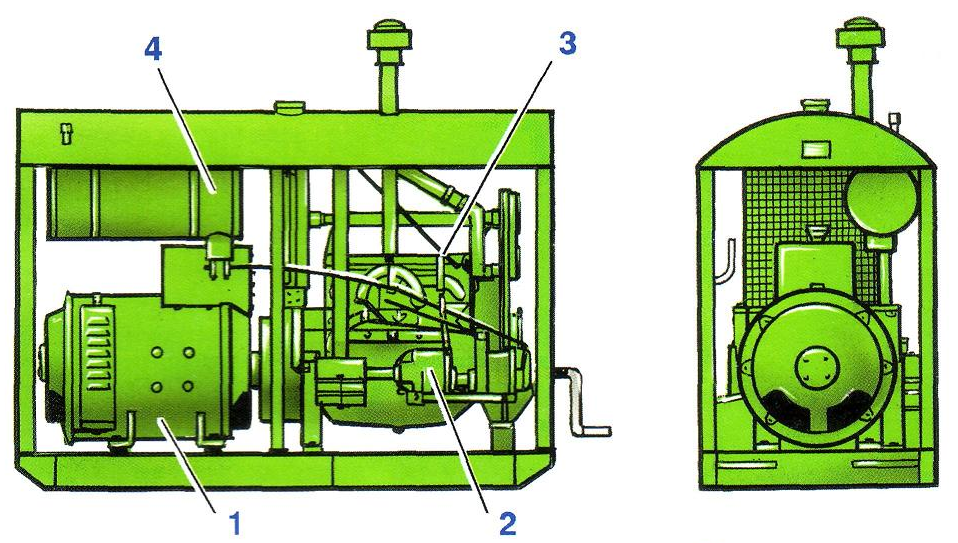 4
3
1
2