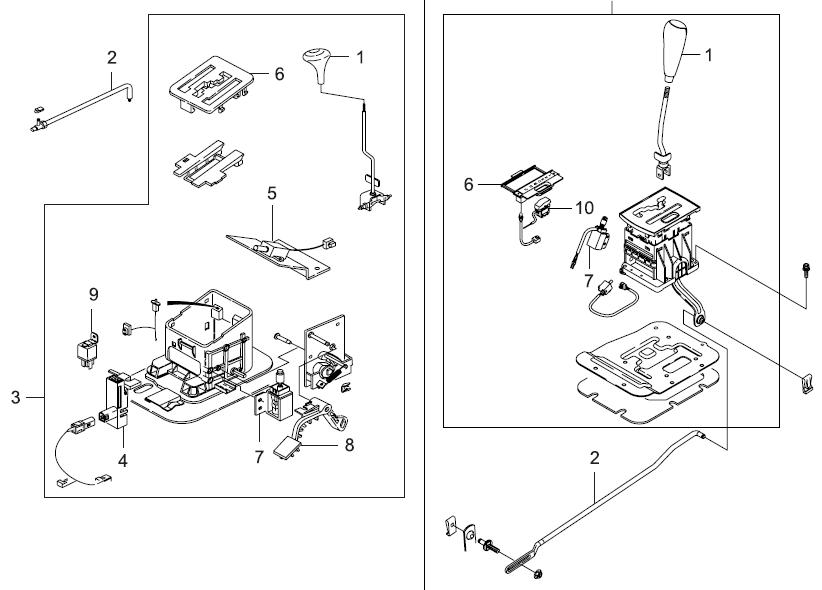 2
6
1
5
9
3
4
7
8
1
6
10
7
2