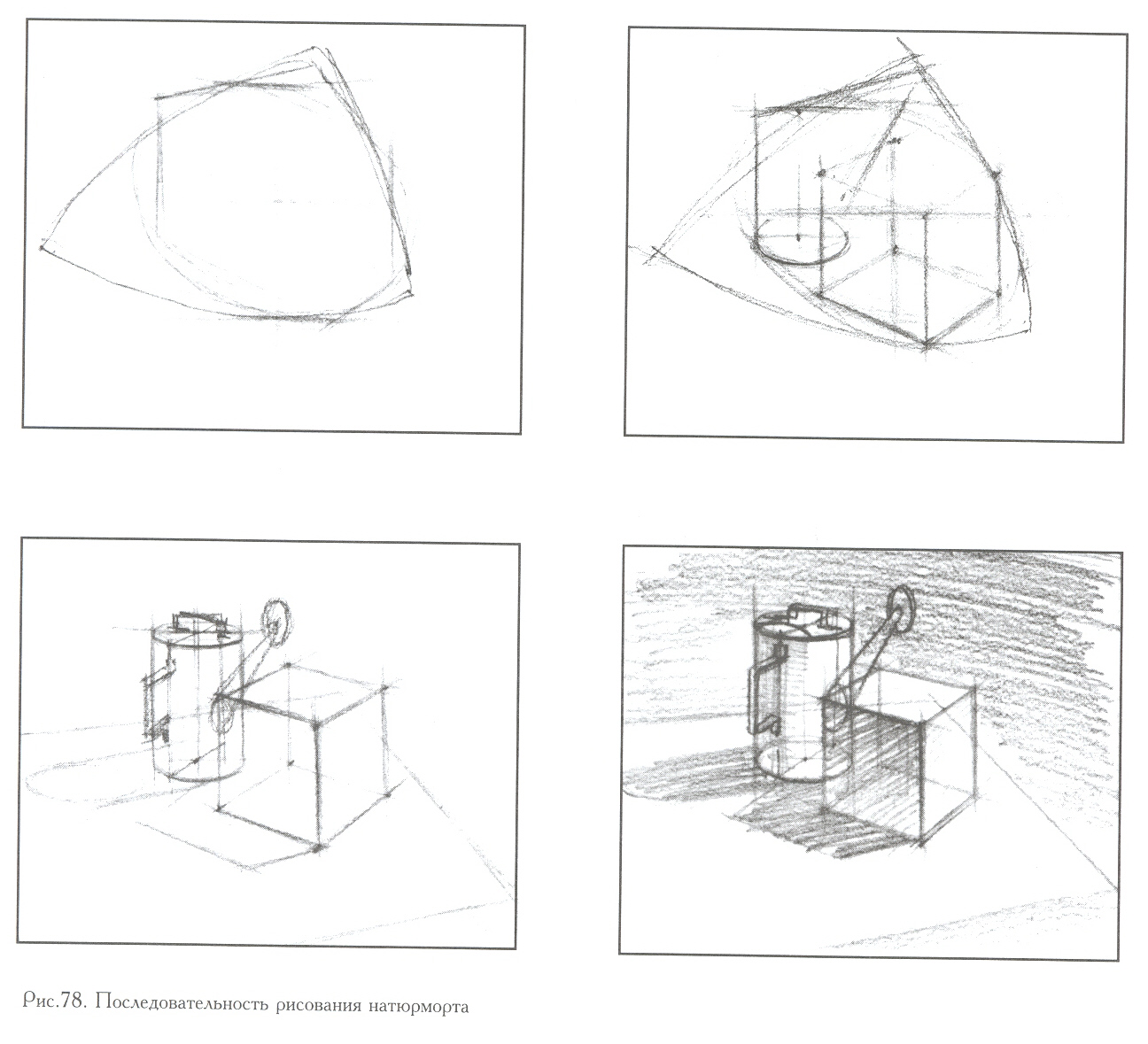 Рис.78. Последовательность рисования натюрморта