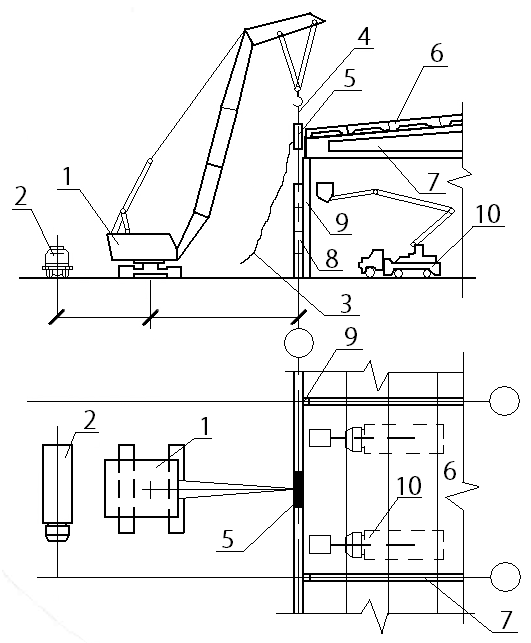 4
5
6
1
2
7
9
10
8
3
9
2
1
6
10
5
7