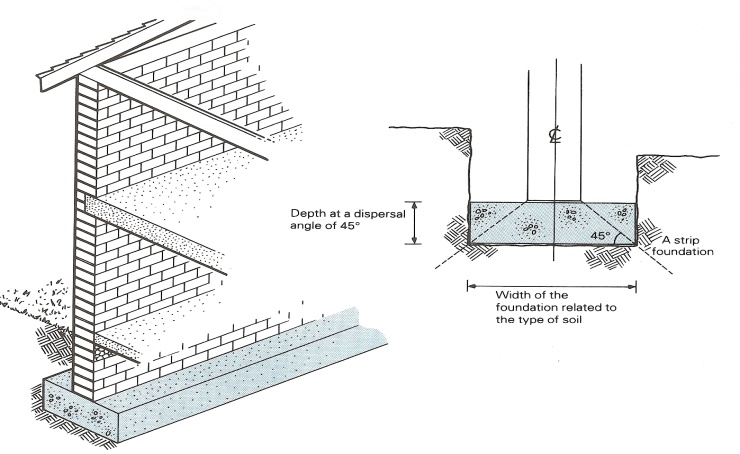 ℄

Depth at a dispersal angle of 45°

45°

A strip foundation

Width of the foundation related to the type of soil