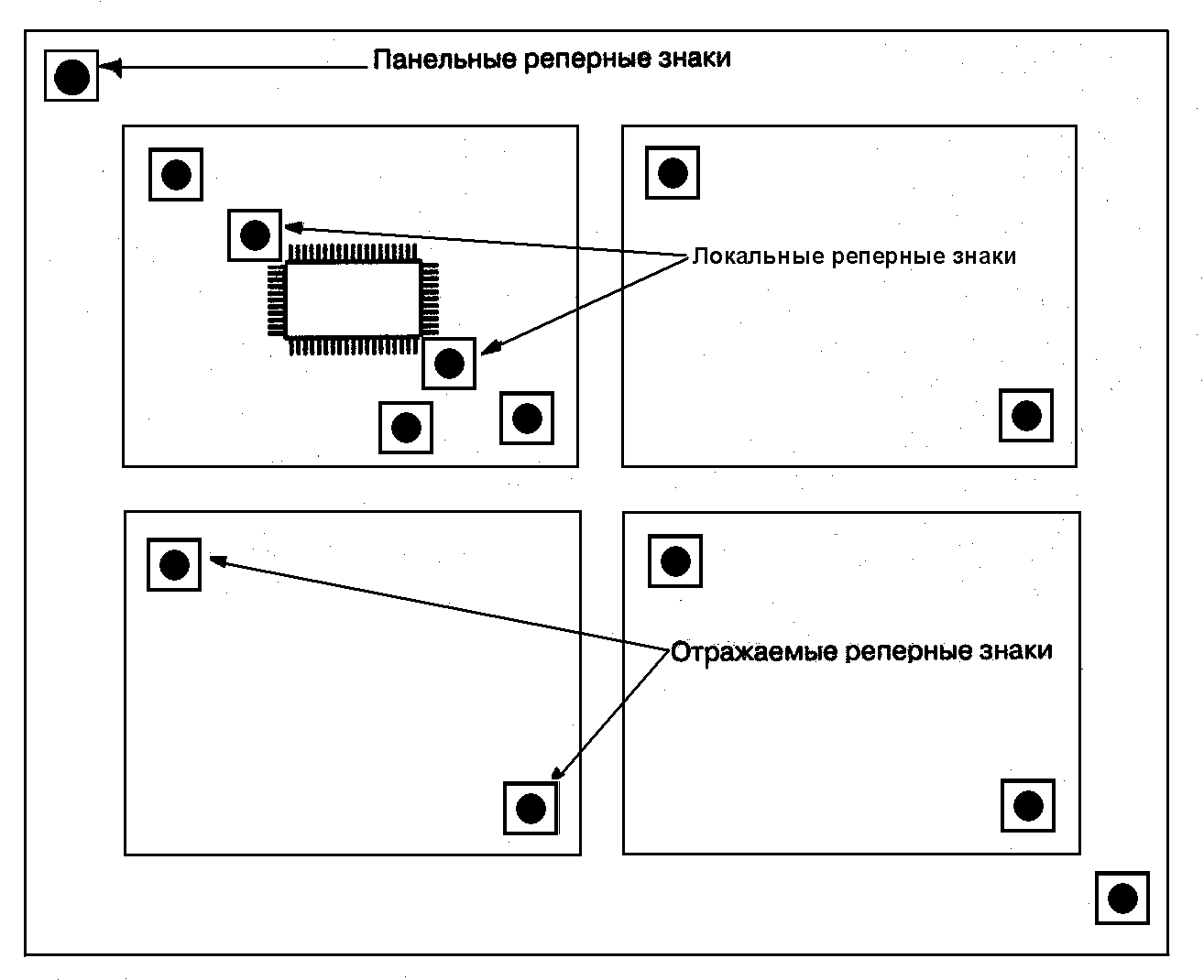 Панельные реперные знаки

Локальные реперные знаки

Отражаемые реперные знаки