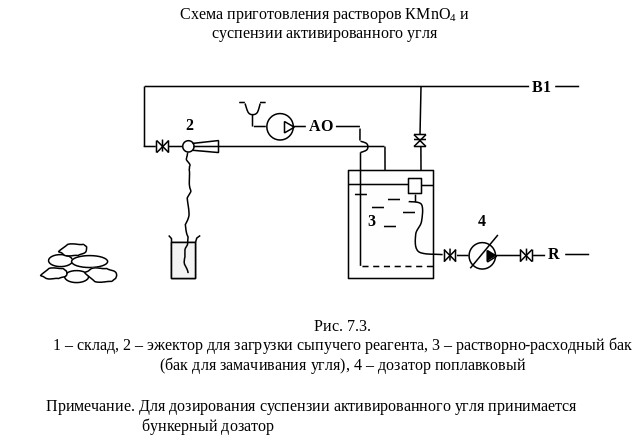 Схема приготовления растворов $KMnO_4$ и суспензии активированного угля

B1

2

AO

3

4

R

Рис. 7.3.
1 – склад, 2 – эжектор для загрузки сыпучего реагента, 3 – растворно-расходный бак (бак для замачивания угля), 4 – дозатор поплавковый

Примечание. Для дозирования суспензии активированного угля принимается бункерный дозатор