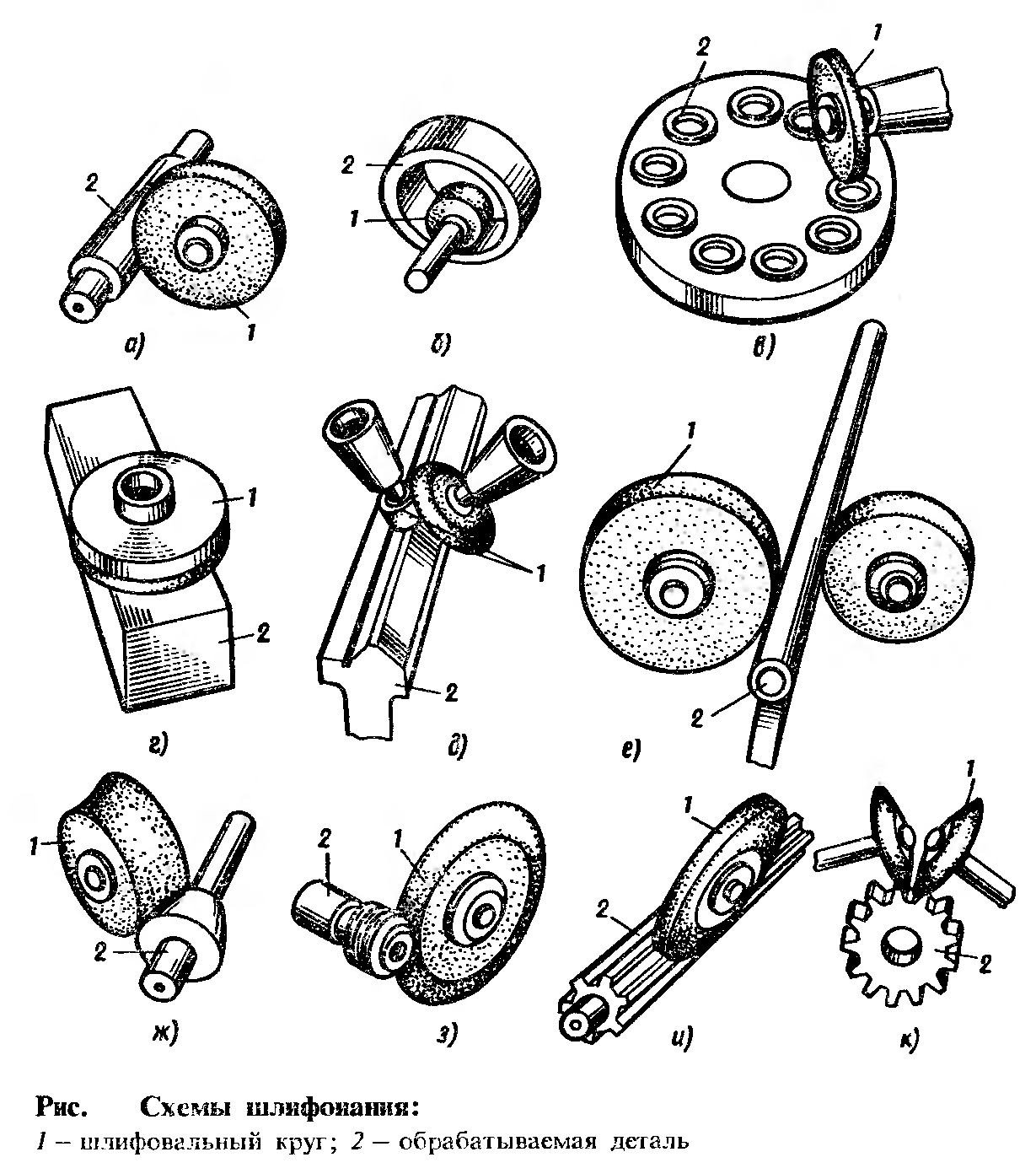 2
1
а)

2
1
б)

2
1
в)

1
2
г)

1
2
д)

1
2
е)

1
2
ж)

2
1
з)

1
2
и)

1
2
к)

Рис. Схемы шлифования:
1 – шлифовальный круг; 2 – обрабатываемая деталь