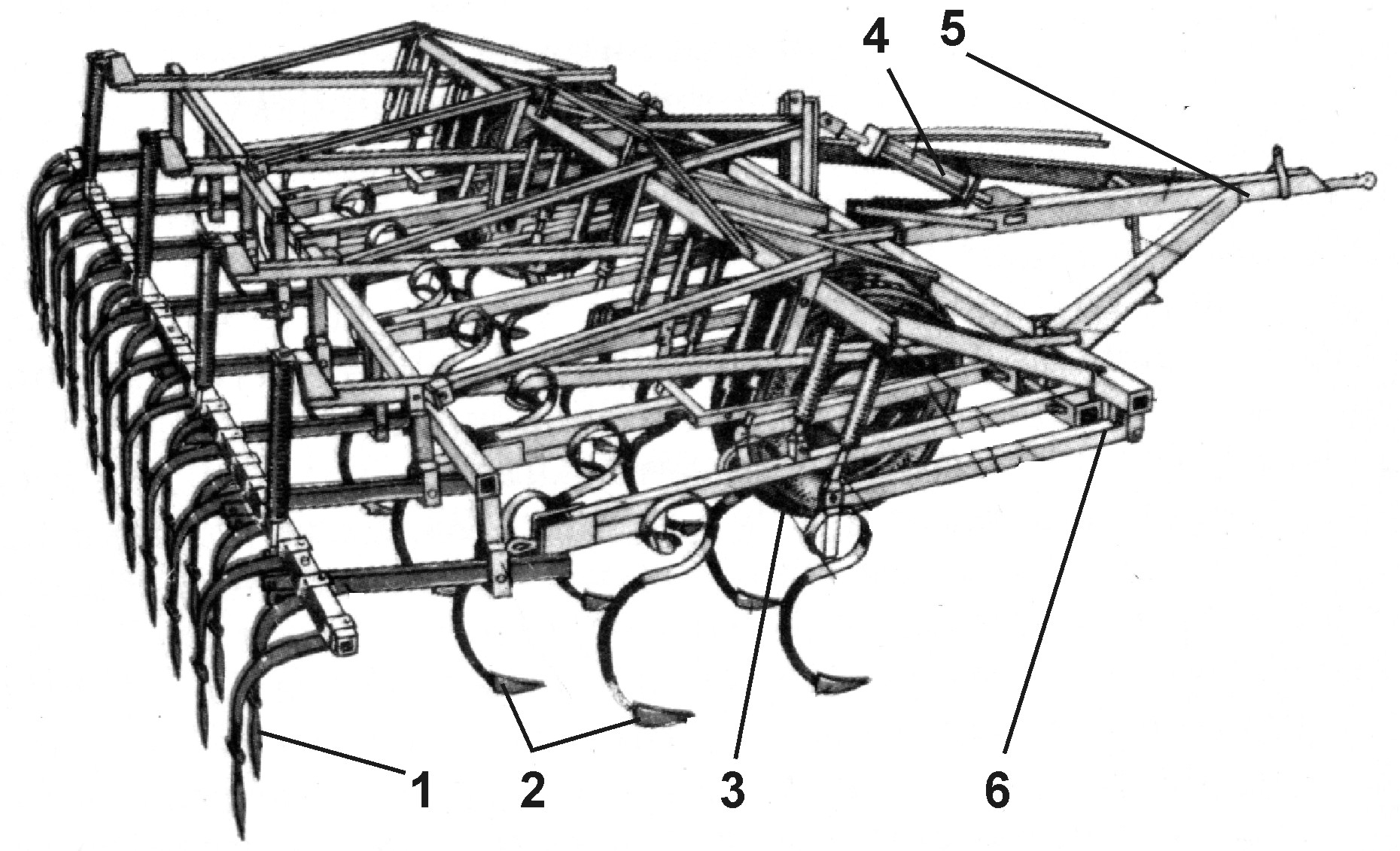 4 5
1 2 3 6