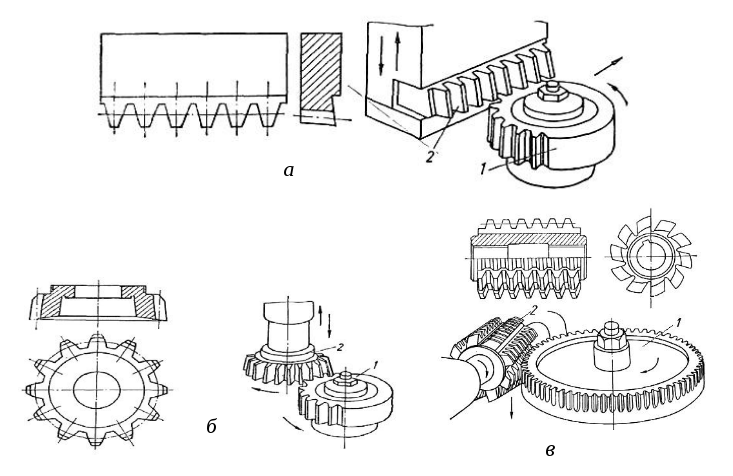 2
1
а
2
1
б
2
1
в