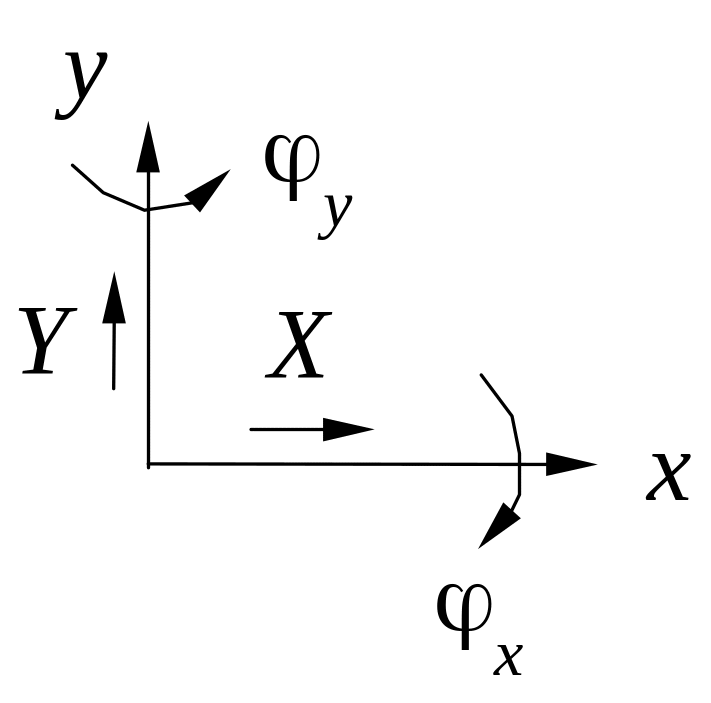 $y$
$\varphi_y$
$Y$
$X$
$x$
$\varphi_x$