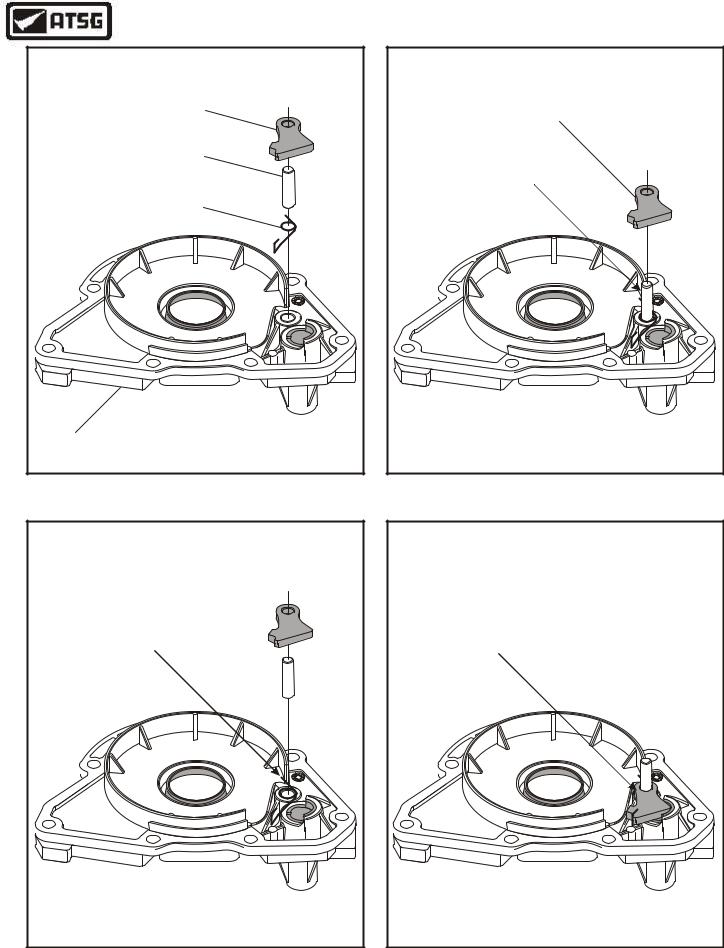 ATSG