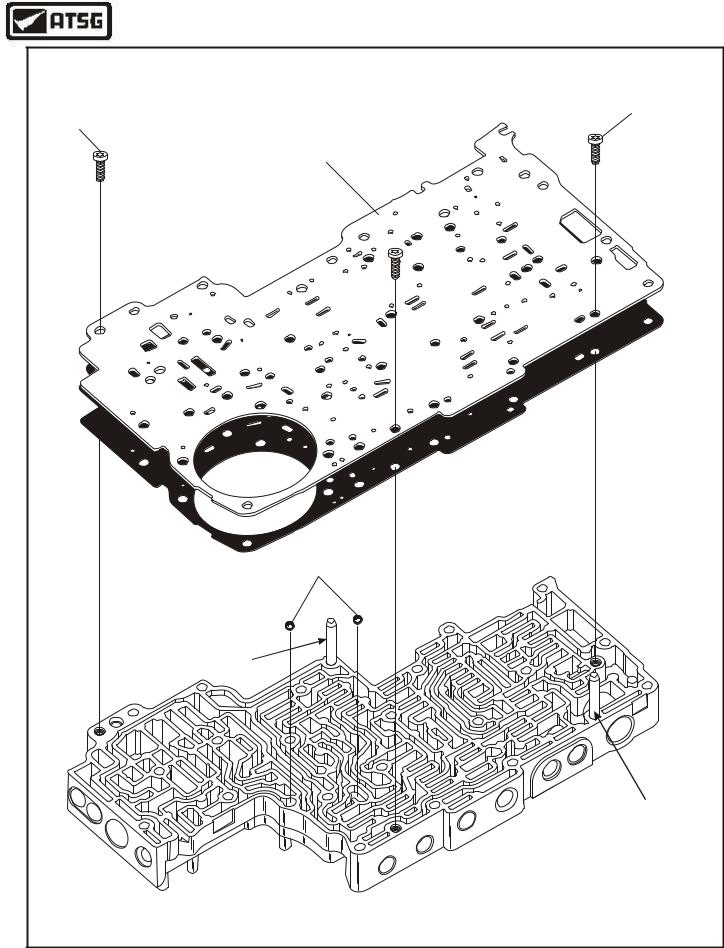 ATSG