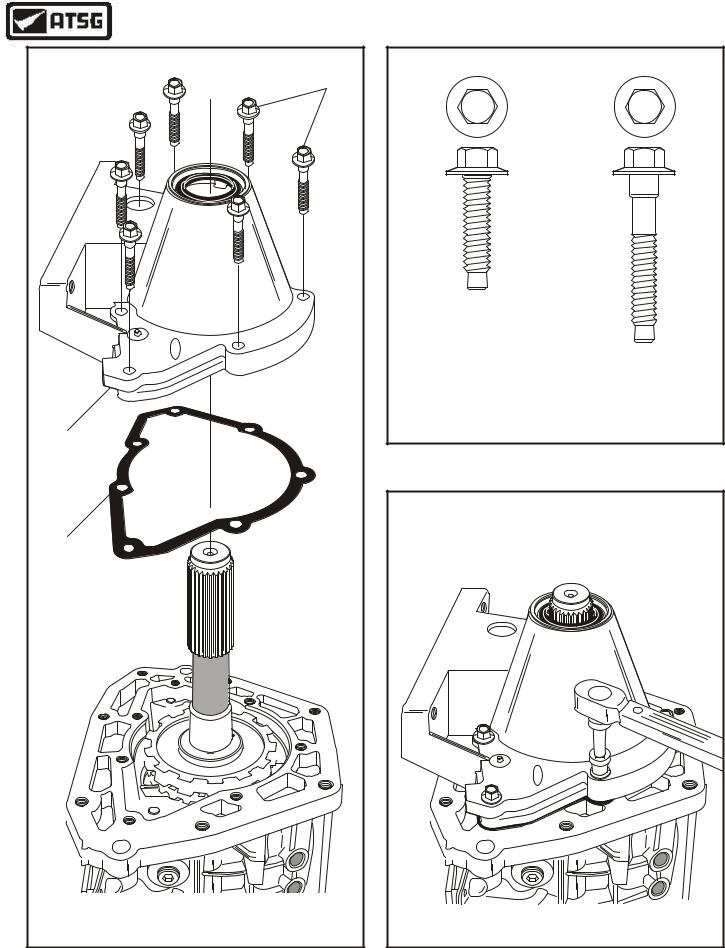 ATSG