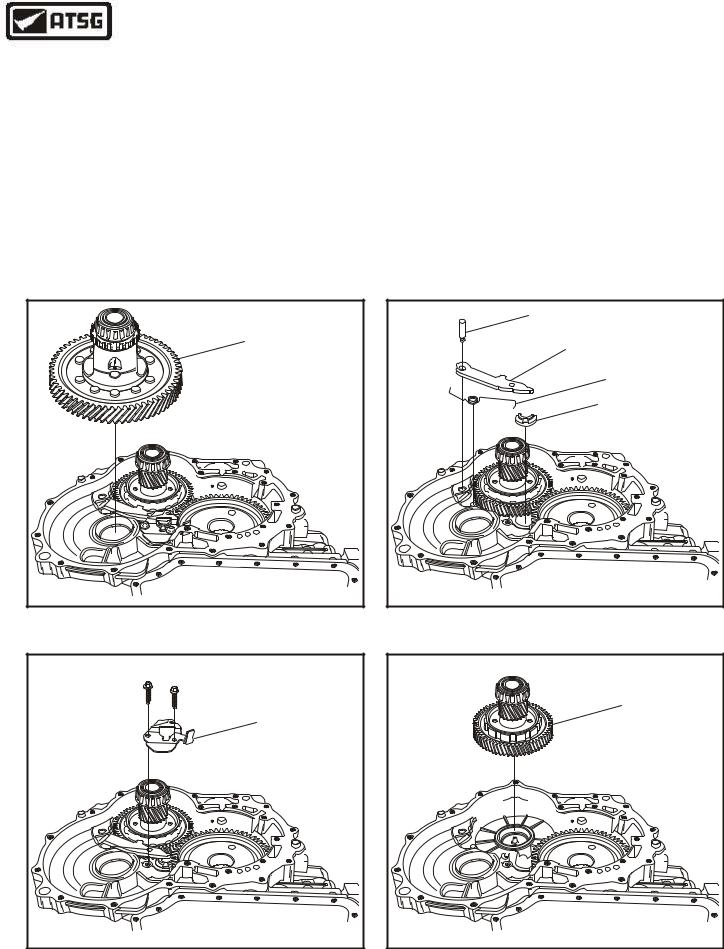 ATSG