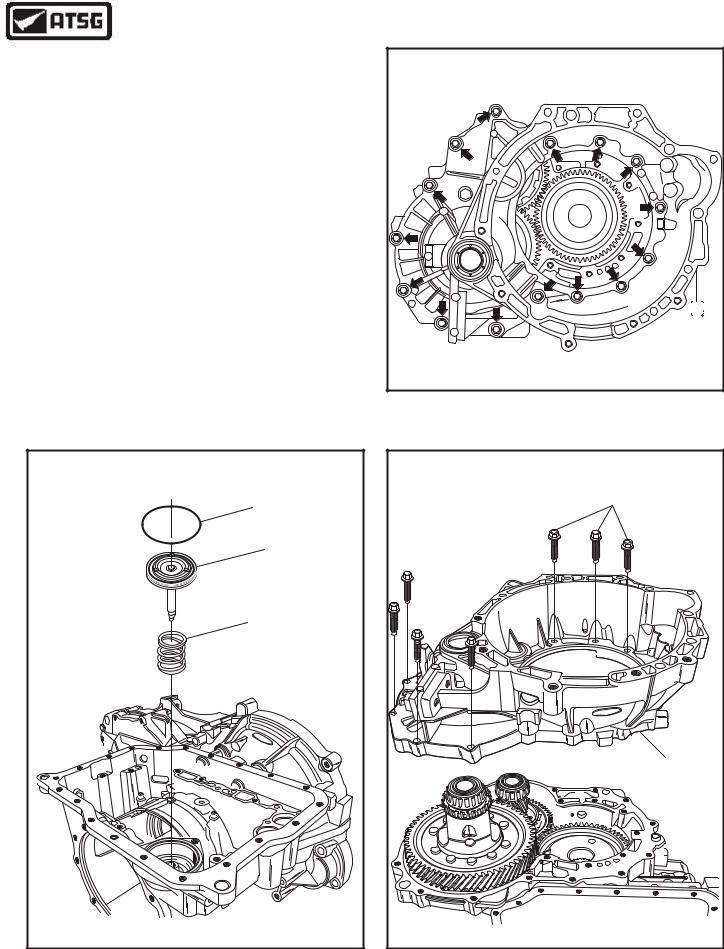 ATSG