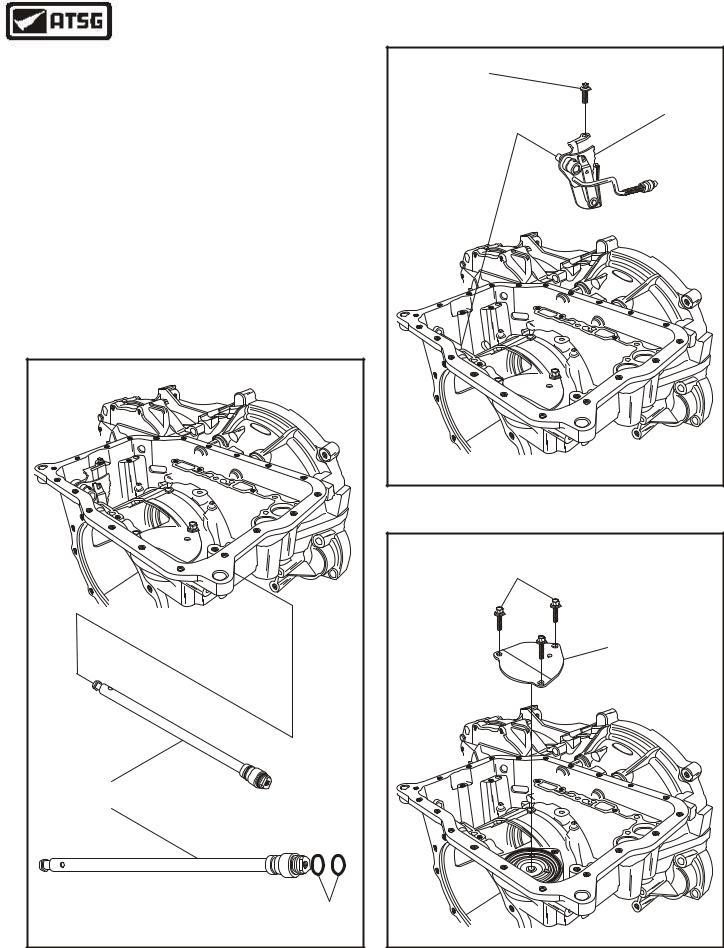 ATSG