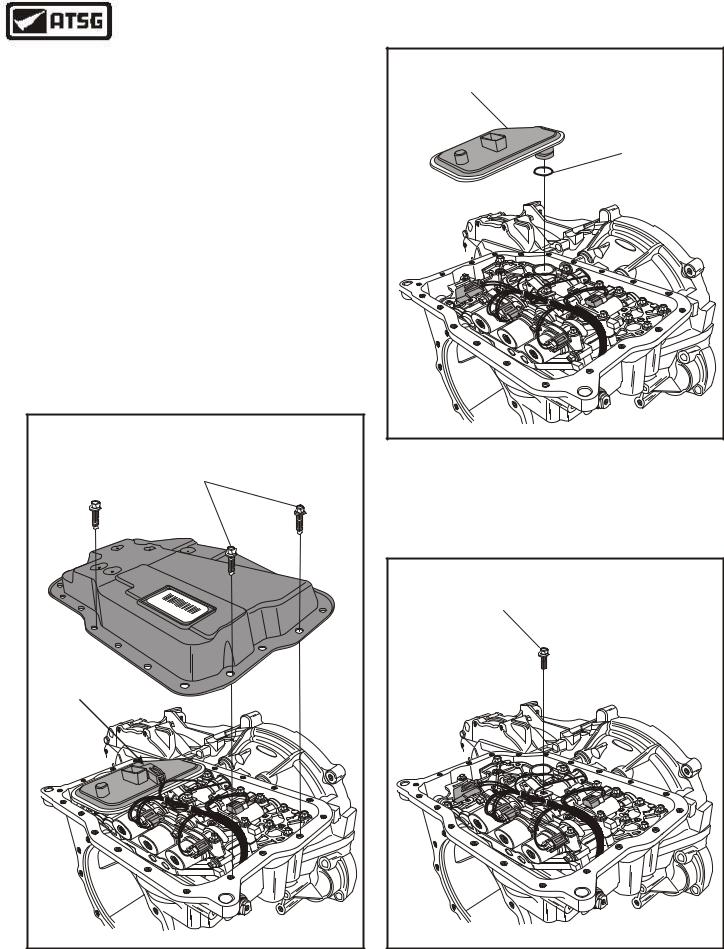 ATSG