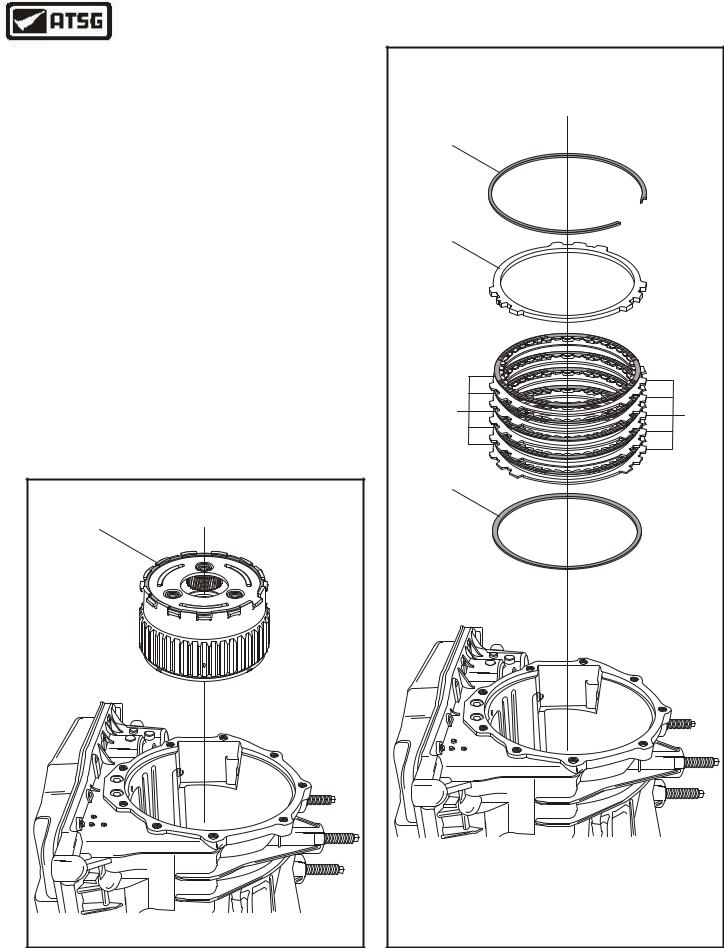 ATSG