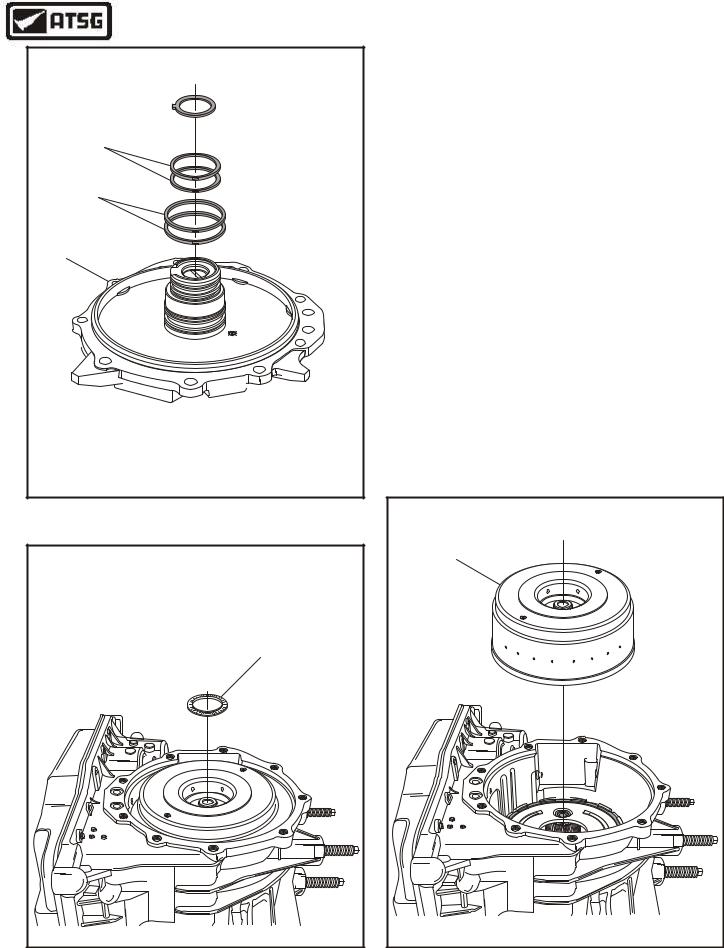 ATSG