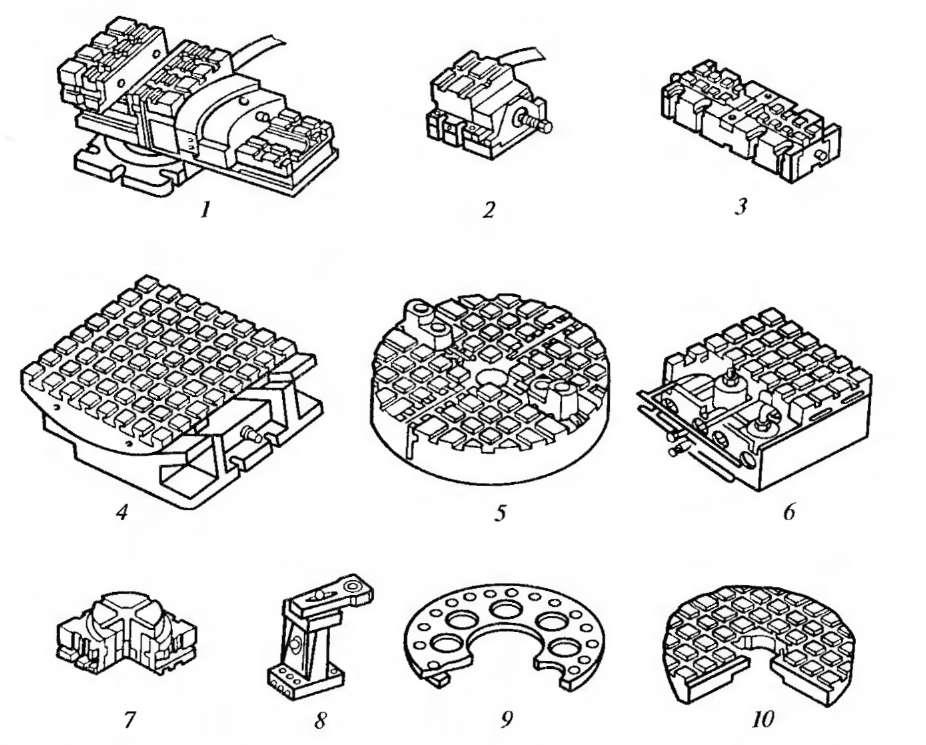 1
2
3
4
5
6
7
8
9
10